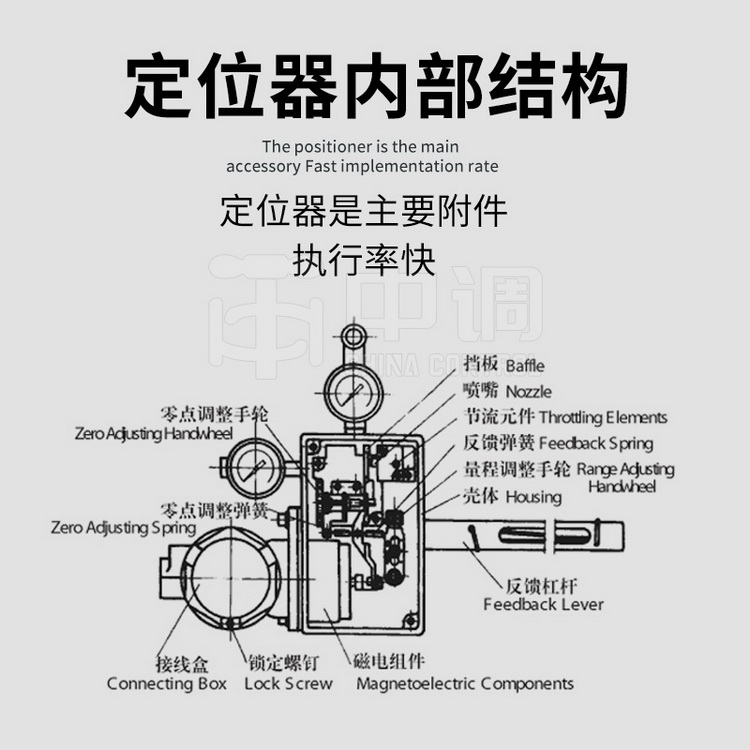 定位器内部结构

The positioner is the main accessory Fast implementation rate

定位器是主要附件
执行率快

中调
CHINA CONTROL

挡板 Baffle
喷嘴 Nozzle
节流元件 Throttling Elements
反馈弹簧 Feedback Spring
量程调整手轮 Range Adjusting Handwheel
壳体 Housing

零点调整手轮
Zero Adjusting Handwheel

零点调整弹簧
Zero Adjusting Spring

反馈杠杆
Feedback Lever

接线盒
Connecting Box

锁定螺钉
Lock Screw

磁电组件
Magnetoelectric Components